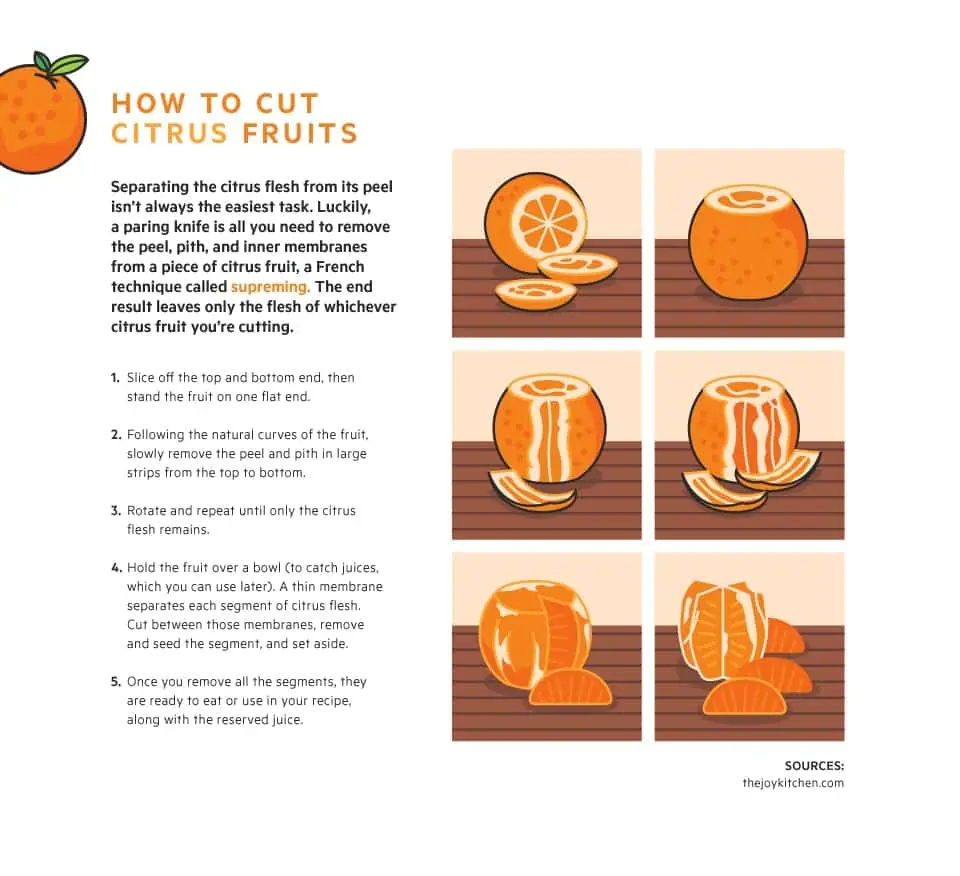 HOW TO CUT CITRUS FRUITS

Separating the citrus flesh from its peel isn't always the easiest task. Luckily, a paring knife is all you need to remove the peel, pith, and inner membranes from a piece of citrus fruit, a French technique called supreming. The end result leaves only the flesh of whichever citrus fruit you're cutting.

1. Slice off the top and bottom end, then stand the fruit on one flat end.

2. Following the natural curves of the fruit, slowly remove the peel and pith in large strips from the top to bottom.

3. Rotate and repeat until only the citrus flesh remains.

4. Hold the fruit over a bowl (to catch juices, which you can use later). A thin membrane separates each segment of citrus flesh. Cut between those membranes, remove and seed the segment, and set aside.

5. Once you remove all the segments, they are ready to eat or use in your recipe, along with the reserved juice.

SOURCES:
thejoykitchen.com